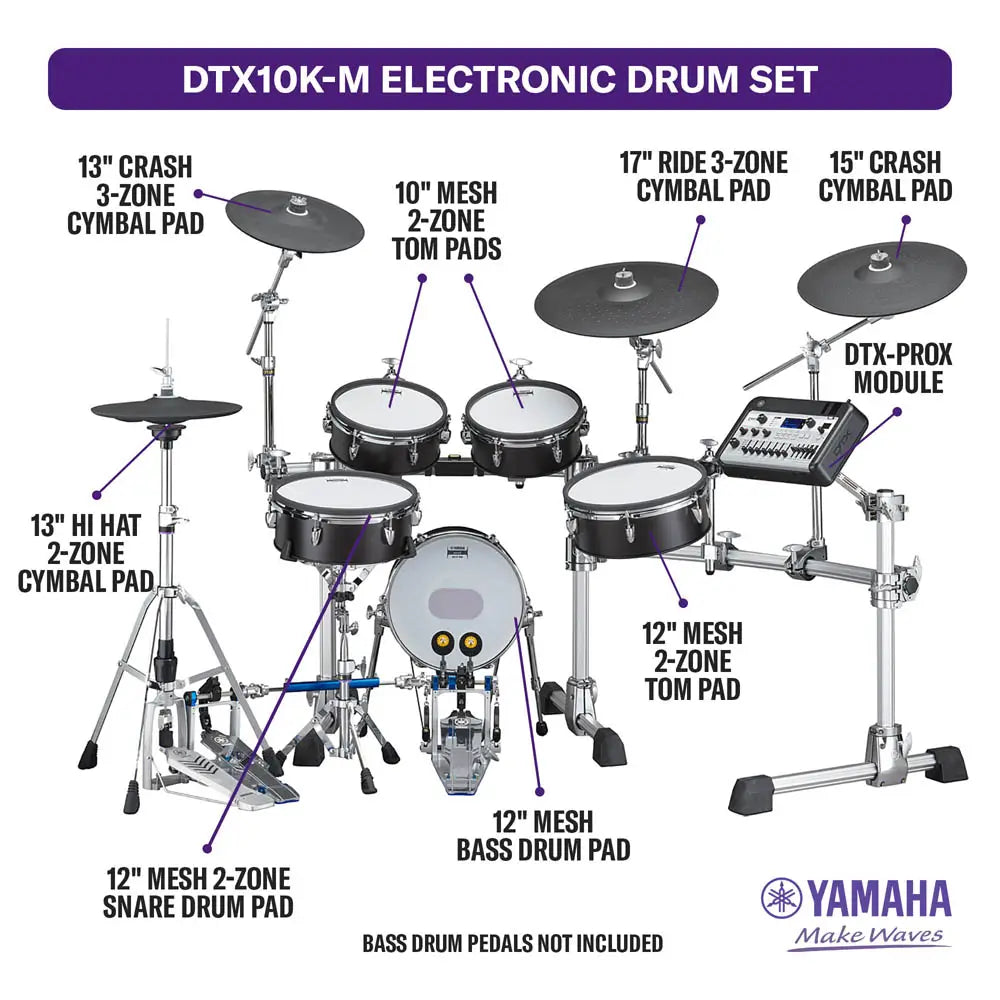 DTX10K-M ELECTRONIC DRUM SET

13" CRASH 3-ZONE CYMBAL PAD

10" MESH 2-ZONE TOM PADS

17" RIDE 3-ZONE CYMBAL PAD

15" CRASH CYMBAL PAD

DTX-PROX MODULE

13" HI HAT 2-ZONE CYMBAL PAD

12" MESH 2-ZONE TOM PAD

12" MESH BASS DRUM PAD

12" MESH 2-ZONE SNARE DRUM PAD

BASS DRUM PEDALS NOT INCLUDED

YAMAHA
Make Waves