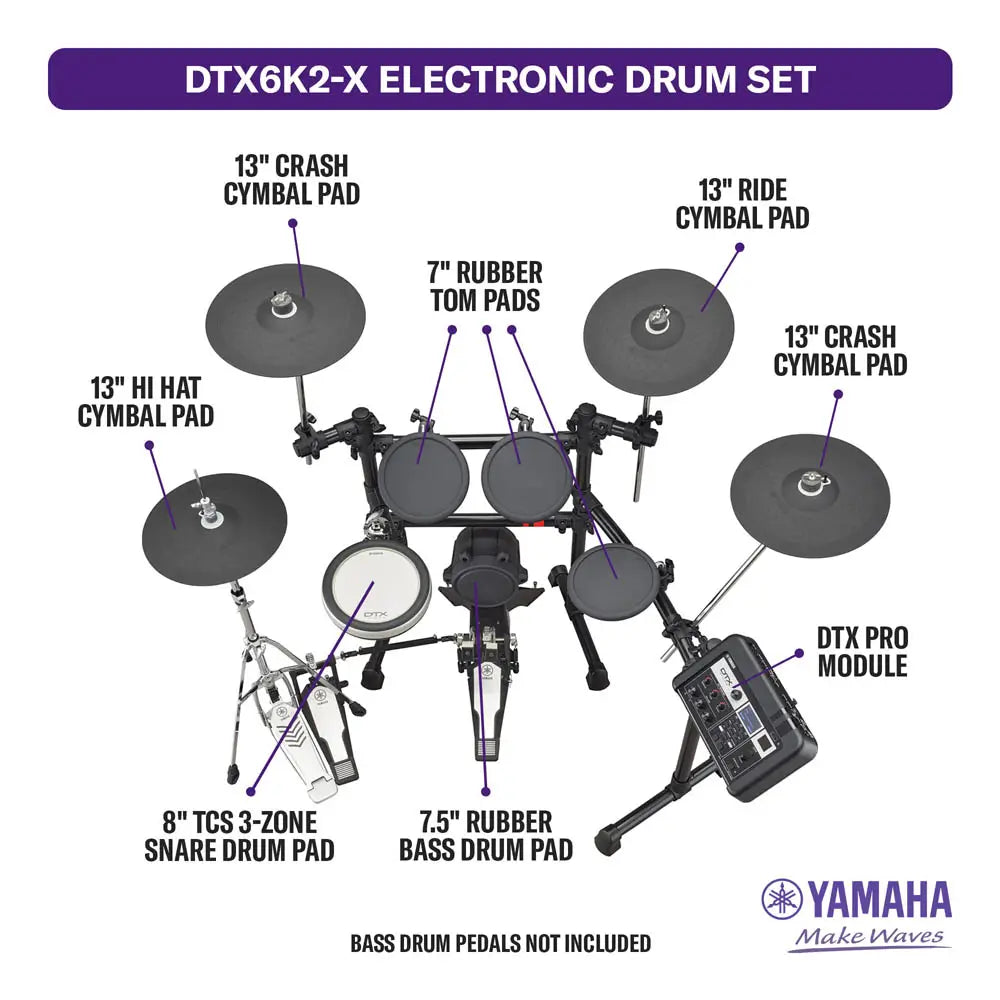 DTX6K2-X ELECTRONIC DRUM SET

13" CRASH CYMBAL PAD

13" RIDE CYMBAL PAD

7" RUBBER TOM PADS

13" CRASH CYMBAL PAD

13" HI HAT CYMBAL PAD

DTX

DTX PRO MODULE

DTX

8" TCS 3-ZONE SNARE DRUM PAD

7.5" RUBBER BASS DRUM PAD

YAMAHA
Make Waves

BASS DRUM PEDALS NOT INCLUDED