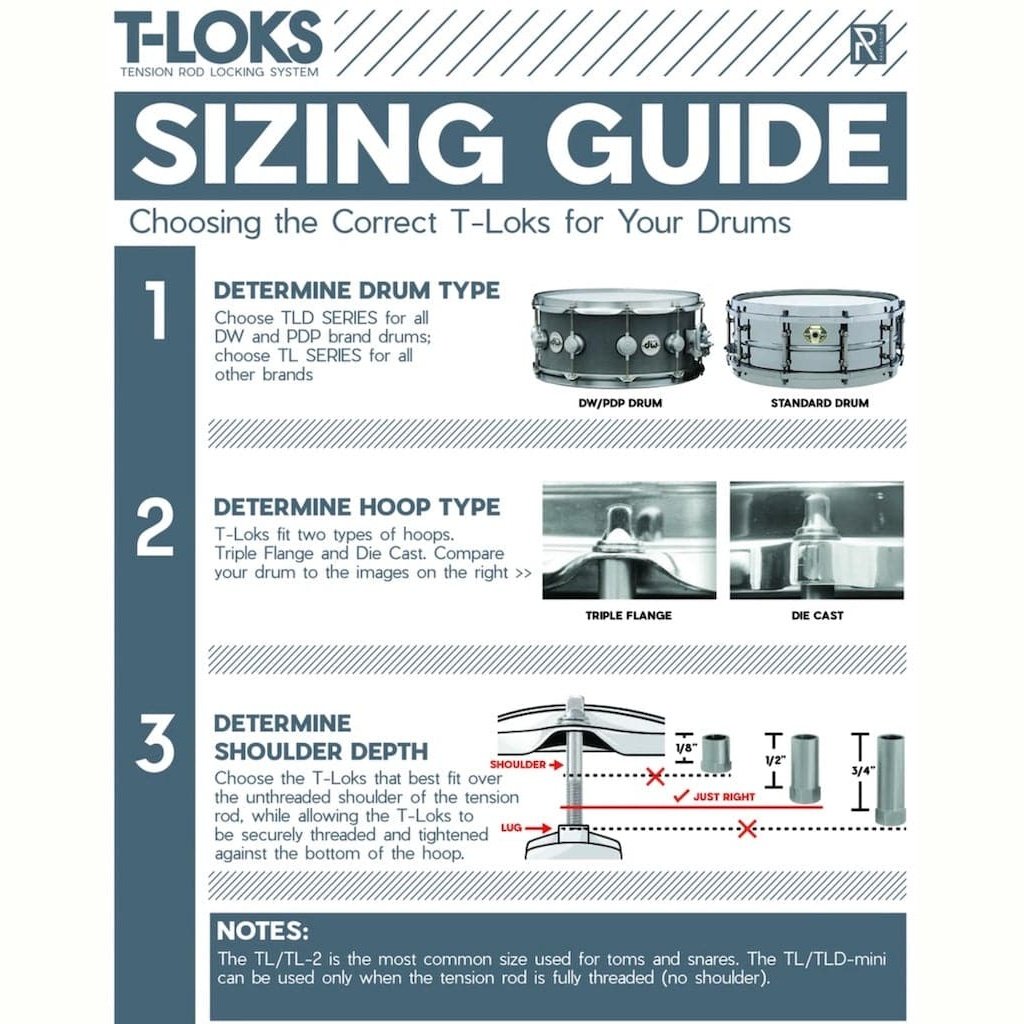 T-LOKS
TENSION ROD LOCKING SYSTEM

R

SIZING GUIDE

Choosing the Correct T-Loks for Your Drums

1

DETERMINE DRUM TYPE

Choose TLD SERIES for all DW and PDP brand drums; choose TL SERIES for all other brands

DW/PDP DRUM

STANDARD DRUM

2

DETERMINE HOOP TYPE

T-Loks fit two types of hoops. Triple Flange and Die Cast. Compare your drum to the images on the right >>

TRIPLE FLANGE

DIE CAST

3

DETERMINE SHOULDER DEPTH

Choose the T-Loks that best fit over the unthreaded shoulder of the tension rod, while allowing the T-Loks to be securely threaded and tightened against the bottom of the hoop.

SHOULDER

LUG

1/8"

1/2"

3/4"

JUST RIGHT

NOTES:

The TL/TL-2 is the most common size used for toms and snares. The TL/TLD-mini can be used only when the tension rod is fully threaded (no shoulder).